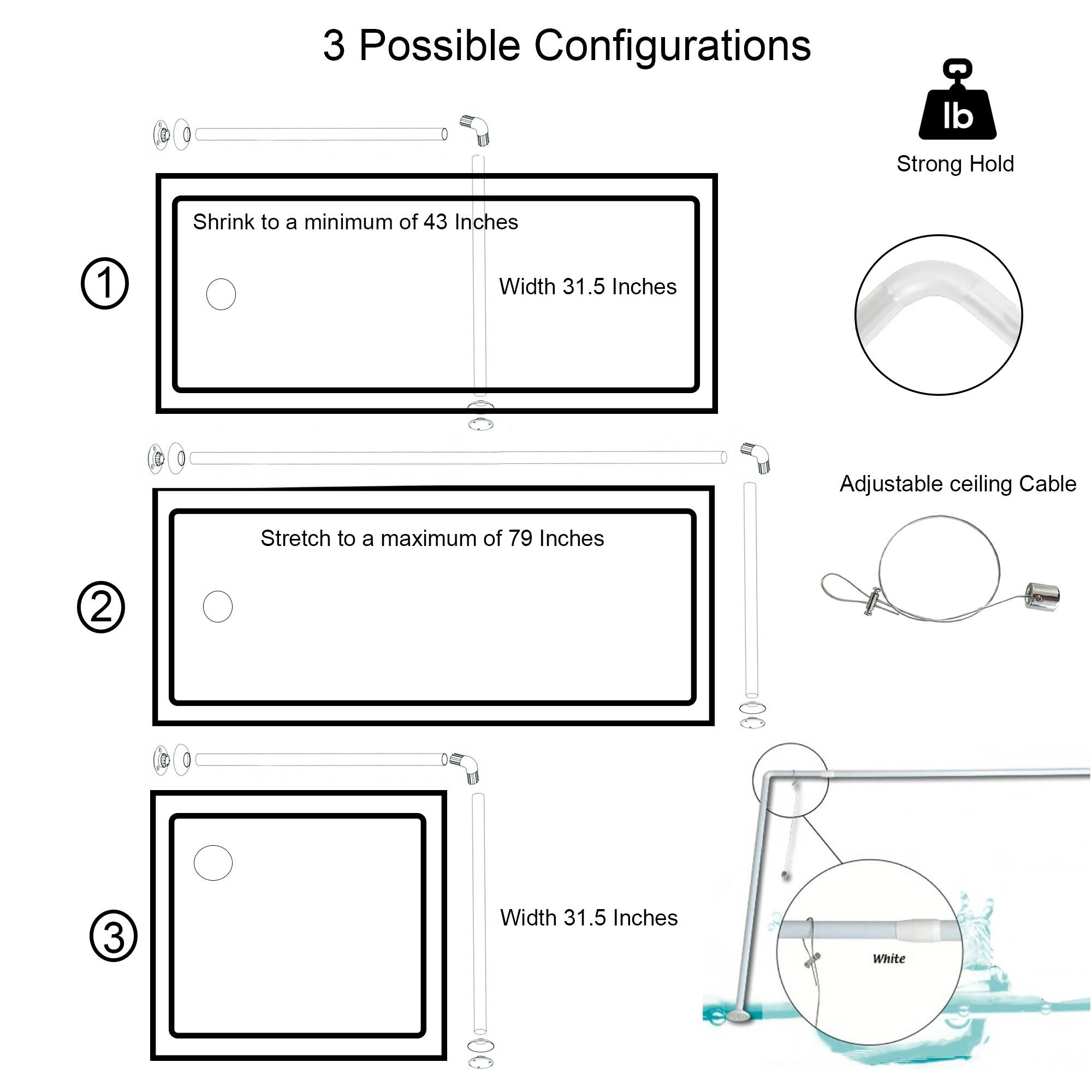 3 Possible Configurations

lb

Strong Hold

①

Shrink to a minimum of 43 Inches

Width 31.5 Inches

Adjustable ceiling Cable

②

Stretch to a maximum of 79 Inches

③

Width 31.5 Inches

White